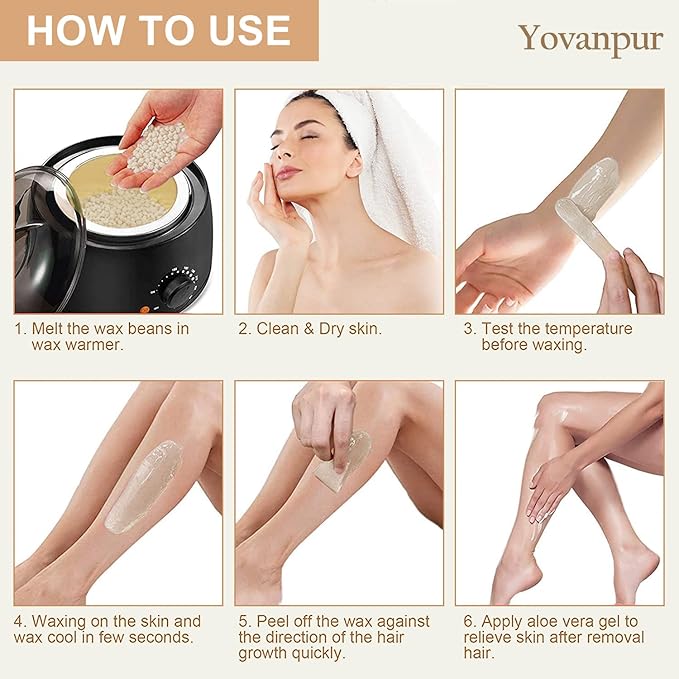 HOW TO USE

Yovanpur

1. Melt the wax beans in wax warmer.

2. Clean & Dry skin.

3. Test the temperature before waxing.

4. Waxing on the skin and wax cool in few seconds.

5. Peel off the wax against the direction of the hair growth quickly.

6. Apply aloe vera gel to relieve skin after removal hair.