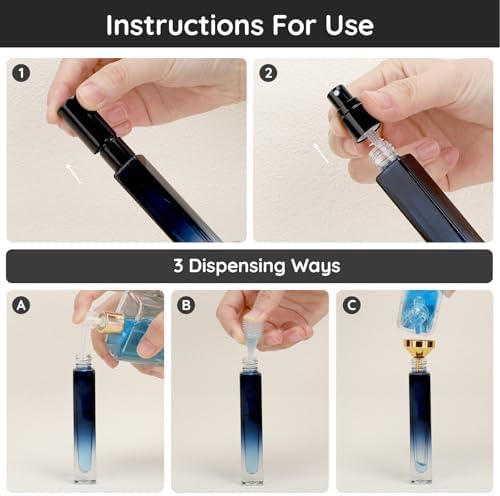 Instructions For Use

1

2

3 Dispensing Ways

A

B

C