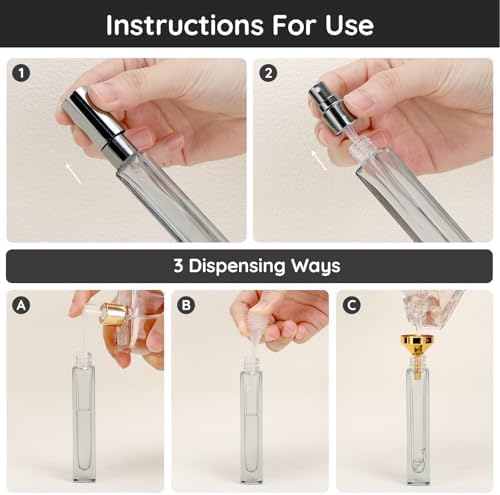 Instructions For Use

1

2

3 Dispensing Ways

A

B

C