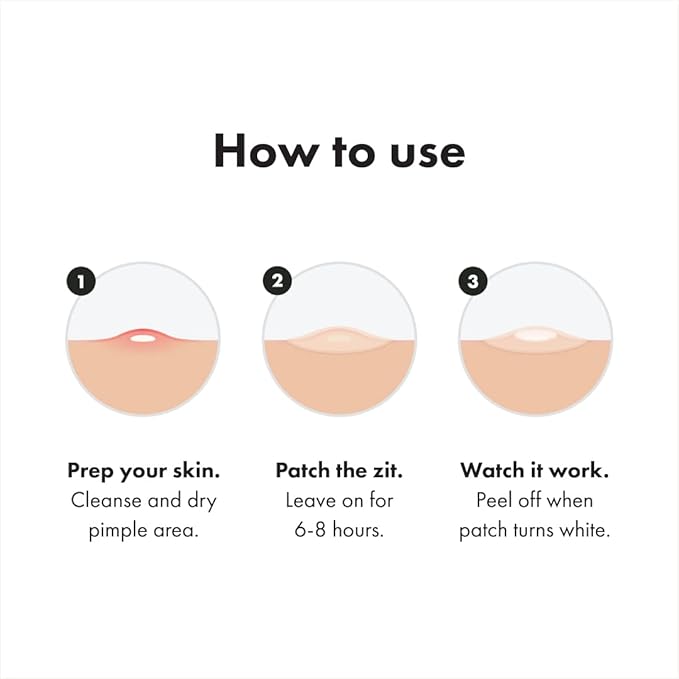 How to use

1

Prep your skin.
Cleanse and dry pimple area.

2

Patch the zit.
Leave on for 6-8 hours.

3

Watch it work.
Peel off when patch turns white.