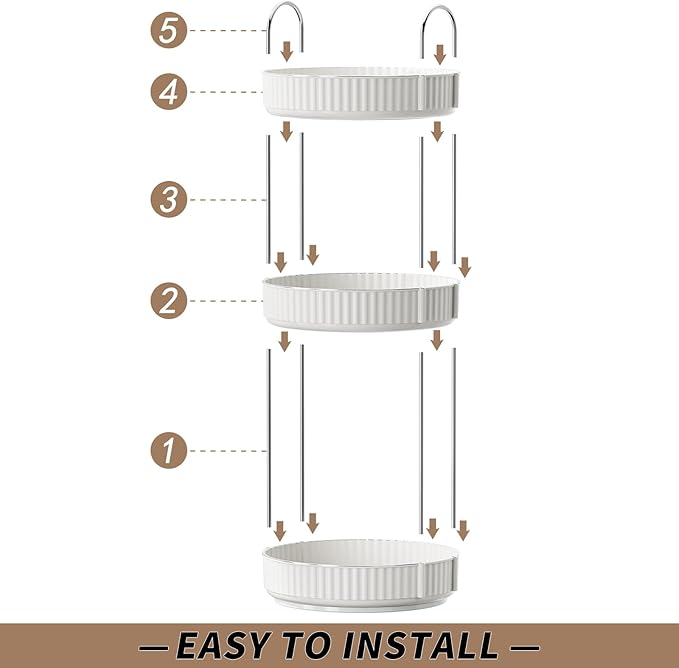 5
4
3
2
1
— EASY TO INSTALL —