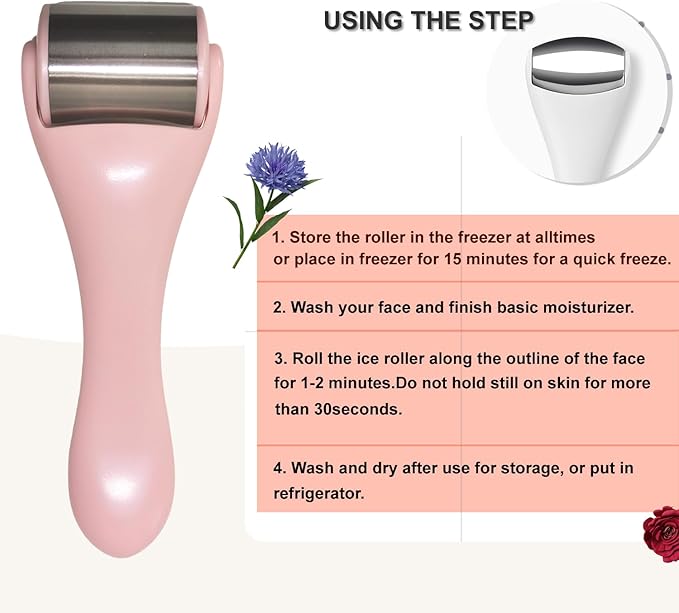 USING THE STEP

1. Store the roller in the freezer at alltimes or place in freezer for 15 minutes for a quick freeze.

2. Wash your face and finish basic moisturizer.

3. Roll the ice roller along the outline of the face for 1-2 minutes.Do not hold still on skin for more than 30seconds.

4. Wash and dry after use for storage, or put in refrigerator.