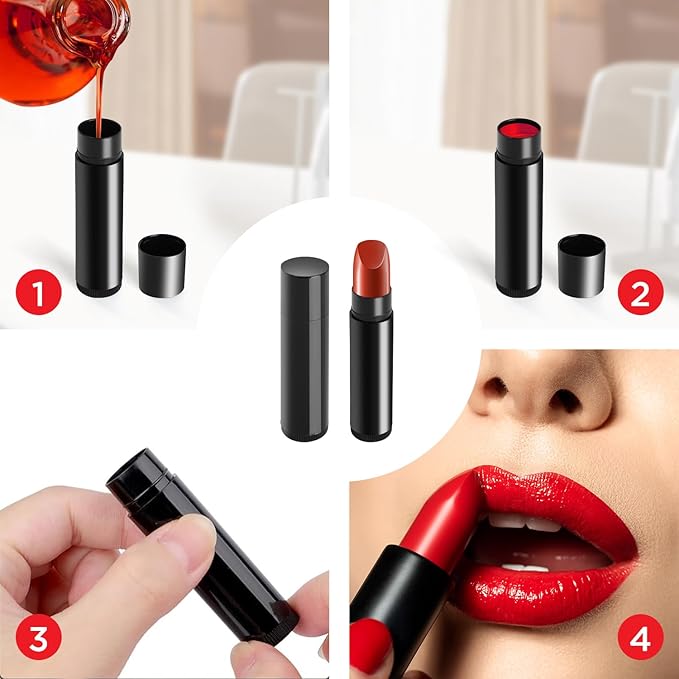 1

2

3

4