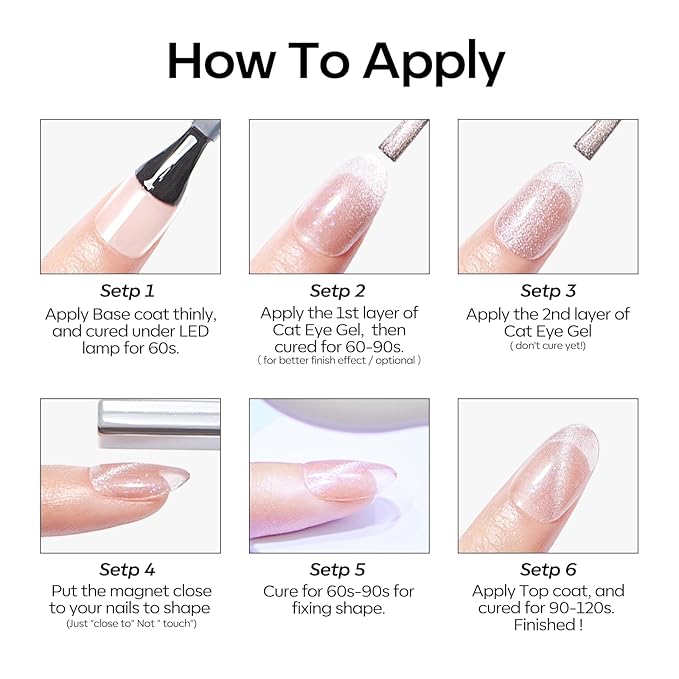 How To Apply

Setp 1
Apply Base coat thinly, and cured under LED lamp for 60s.

Setp 2
Apply the 1st layer of Cat Eye Gel, then cured for 60-90s.
( for better finish effect / optional )

Setp 3
Apply the 2nd layer of Cat Eye Gel
( don't cure yet!)

Setp 4
Put the magnet close to your nails to shape
(Just "close to" Not " touch")

Setp 5
Cure for 60s-90s for fixing shape.

Setp 6
Apply Top coat, and cured for 90-120s. Finished !