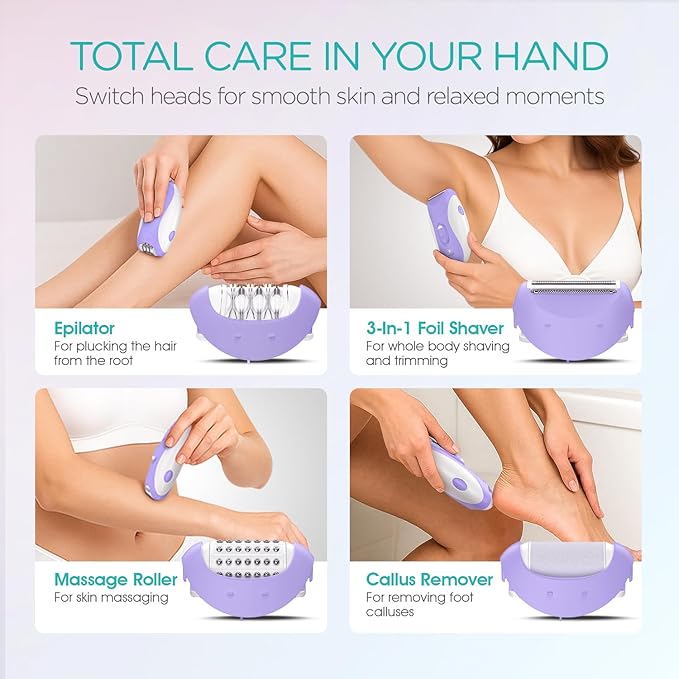 TOTAL CARE IN YOUR HAND

Switch heads for smooth skin and relaxed moments

Epilator
For plucking the hair from the root

3-In-1 Foil Shaver
For whole body shaving and trimming

Massage Roller
For skin massaging

Callus Remover
For removing foot calluses