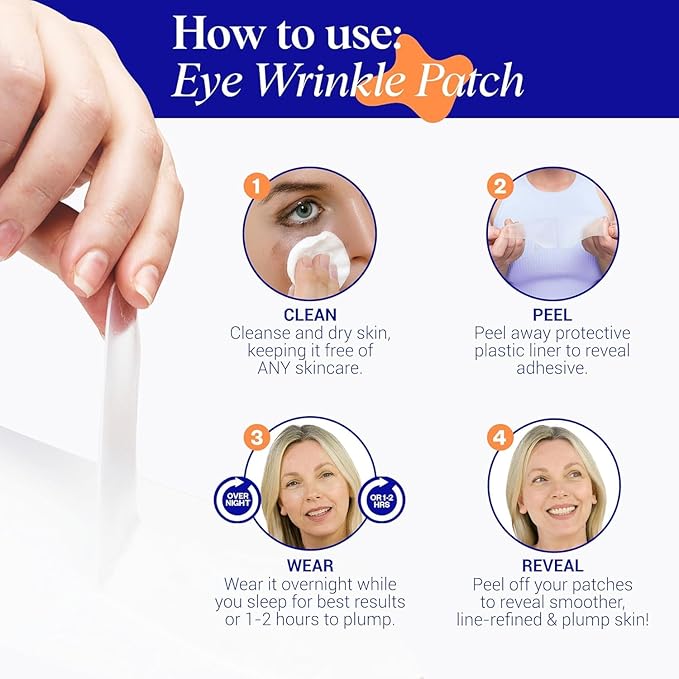 How to use:
Eye Wrinkle Patch

1
CLEAN
Cleanse and dry skin, keeping it free of ANY skincare.

2
PEEL
Peel away protective plastic liner to reveal adhesive.

3
OVER NIGHT
OR 1-2 HRS
WEAR
Wear it overnight while you sleep for best results or 1-2 hours to plump.

4
REVEAL
Peel off your patches to reveal smoother, line-refined & plump skin!