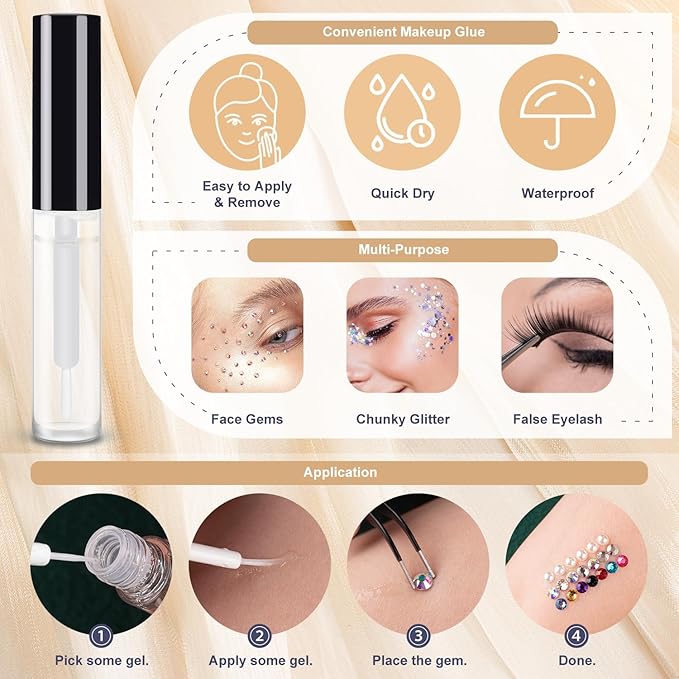 Convenient Makeup Glue

Easy to Apply & Remove

Quick Dry

Waterproof

Multi-Purpose

Face Gems

Chunky Glitter

False Eyelash

Application

1
Pick some gel.

2
Apply some gel.

3
Place the gem.

4
Done.