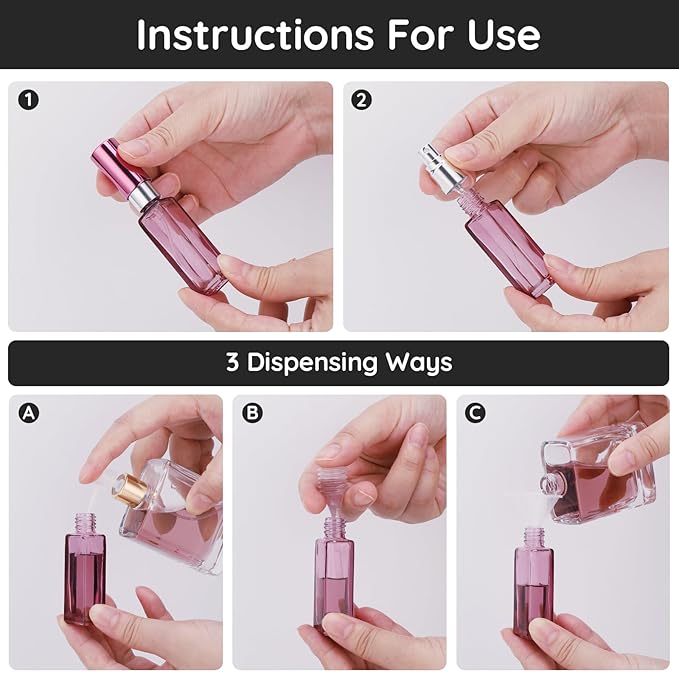 Instructions For Use

1

2

3 Dispensing Ways

A

B

C