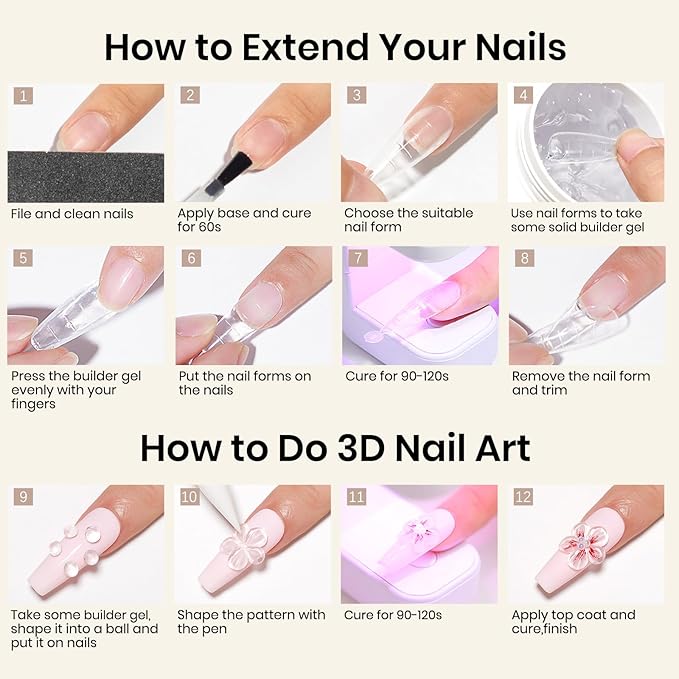 How to Extend Your Nails

1
File and clean nails

2
Apply base and cure for 60s

3
Choose the suitable nail form

4
Use nail forms to take some solid builder gel

5
Press the builder gel evenly with your fingers

6
Put the nail forms on the nails

7
Cure for 90-120s

8
Remove the nail form and trim

How to Do 3D Nail Art

9
Take some builder gel, shape it into a ball and put it on nails

10
Shape the pattern with the pen

11
Cure for 90-120s

12
Apply top coat and cure,finish