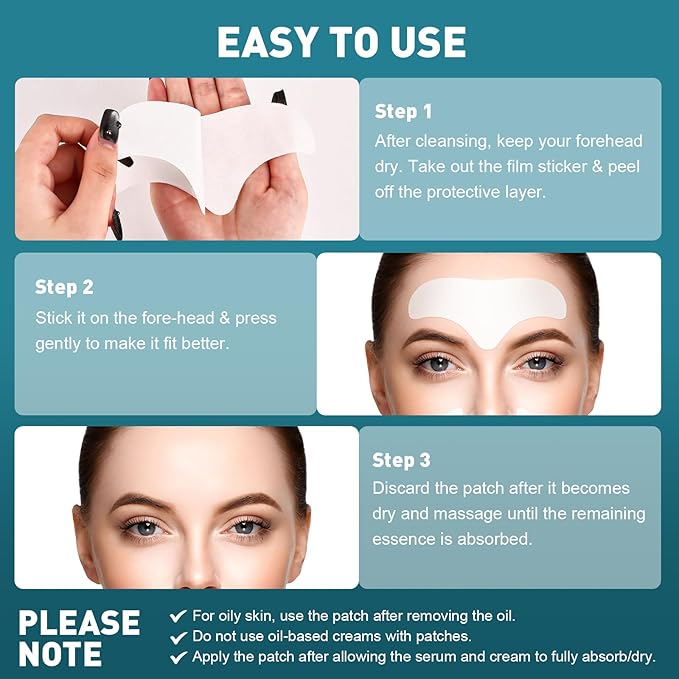 EASY TO USE

Step 1
After cleansing, keep your forehead dry. Take out the film sticker & peel off the protective layer.

Step 2
Stick it on the fore-head & press gently to make it fit better.

Step 3
Discard the patch after it becomes dry and massage until the remaining essence is absorbed.

PLEASE NOTE

✔ For oily skin, use the patch after removing the oil.
✔ Do not use oil-based creams with patches.
✔ Apply the patch after allowing the serum and cream to fully absorb/dry.