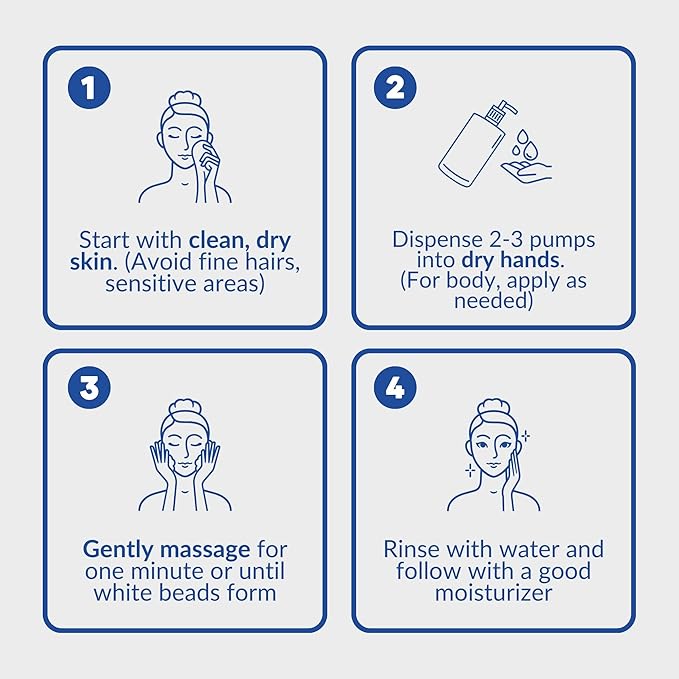 1

Start with clean, dry skin. (Avoid fine hairs, sensitive areas)

2

Dispense 2-3 pumps into dry hands. (For body, apply as needed)

3

Gently massage for one minute or until white beads form

4

Rinse with water and follow with a good moisturizer