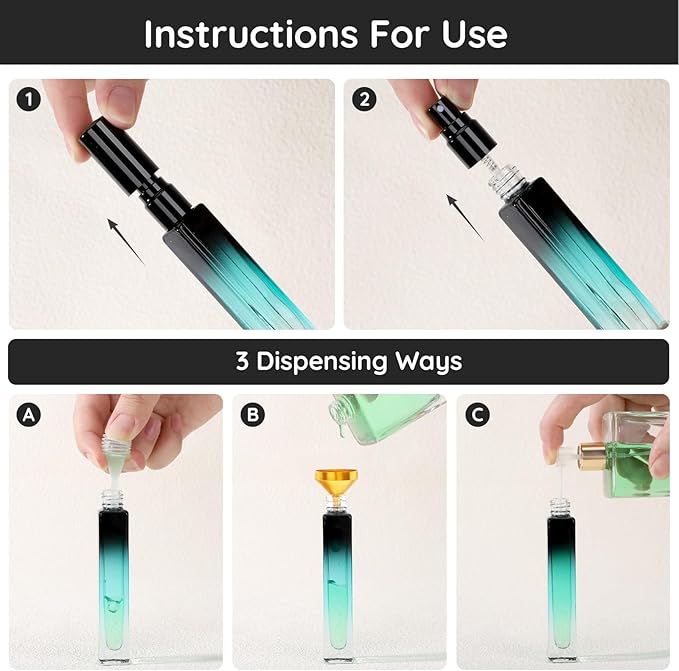 Instructions For Use

1

2

3 Dispensing Ways

A

B

C