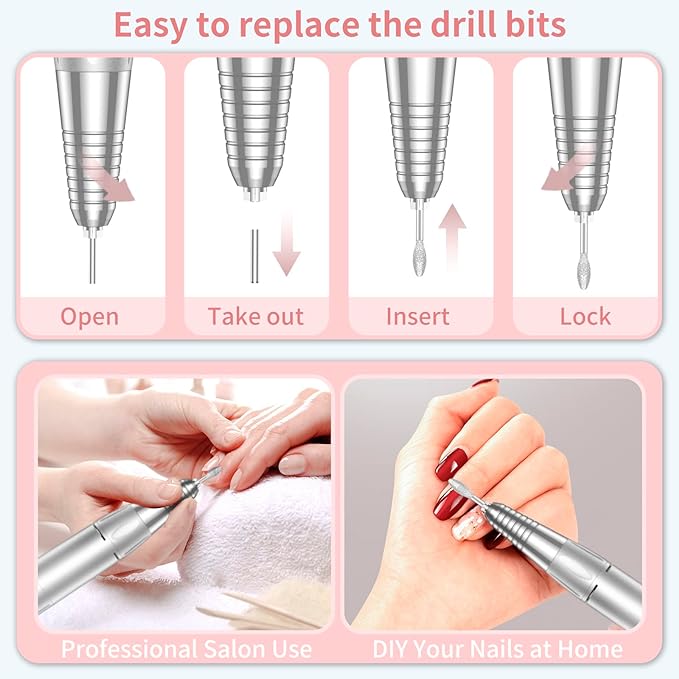 Easy to replace the drill bits

Open

Take out

Insert

Lock

Professional Salon Use

DIY Your Nails at Home