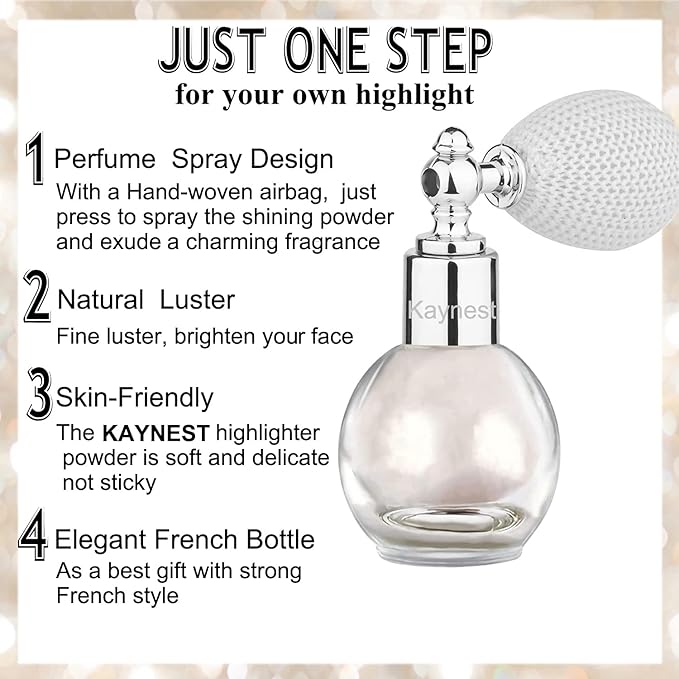 JUST ONE STEP
for your own highlight

1 Perfume Spray Design
With a Hand-woven airbag, just press to spray the shining powder and exude a charming fragrance

2 Natural Luster
Fine luster, brighten your face

3 Skin-Friendly
The KAYNEST highlighter powder is soft and delicate not sticky

4 Elegant French Bottle
As a best gift with strong French style

Kaynest